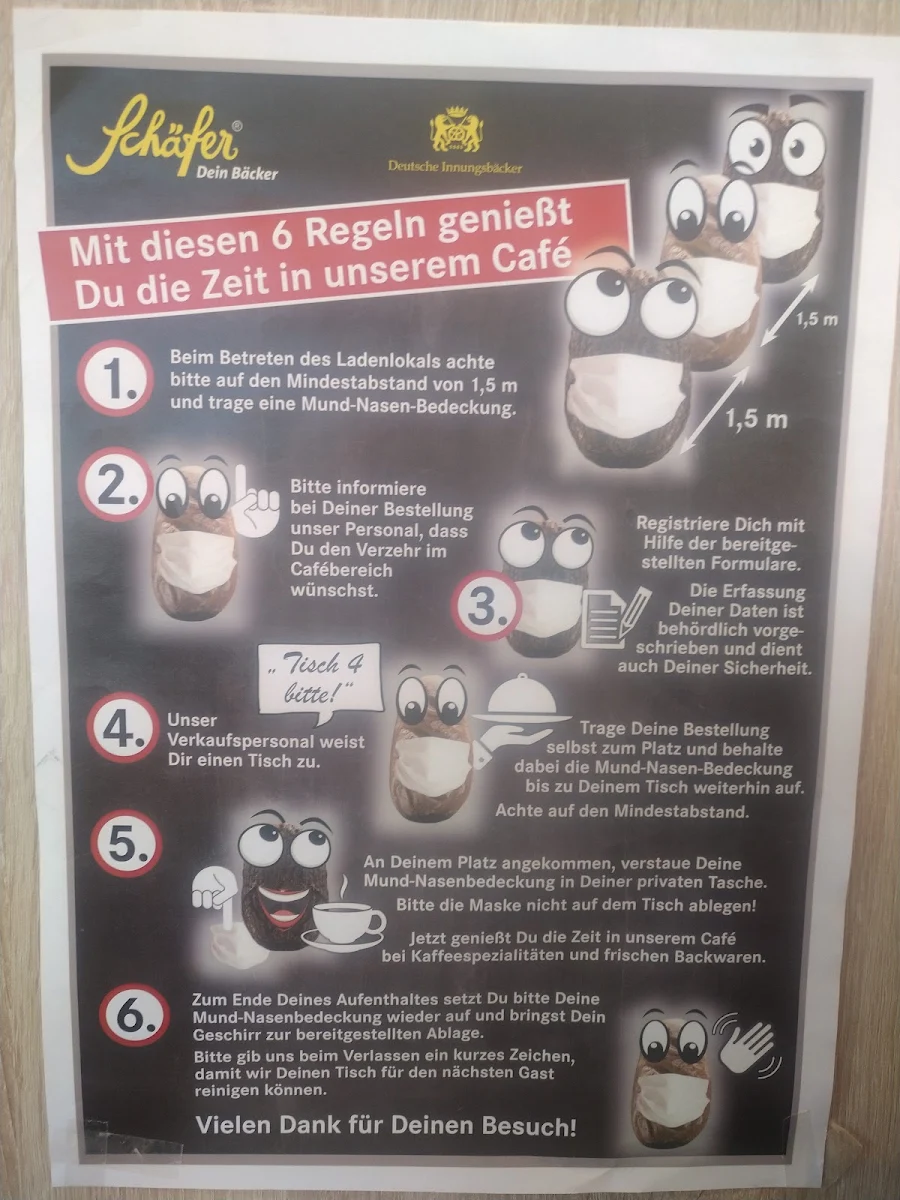 Schäfer®
Dein Bäcker

Deutsche Innungsbäcker

Mit diesen 6 Regeln genießt Du die Zeit in unserem Café

1,5 m

1,5 m

1. Beim Betreten des Ladenlokals achte bitte auf den Mindestabstand von 1,5 m und trage eine Mund-Nasen-Bedeckung.

2. Bitte informiere bei Deiner Bestellung unser Personal, dass Du den Verzehr im Cafébereich wünschst.

3. Registriere Dich mit Hilfe der bereitgestellten Formulare.

Die Erfassung Deiner Daten ist behördlich vorgeschrieben und dient auch Deiner Sicherheit.

„Tisch 4 bitte!"

4. Unser Verkaufspersonal weist Dir einen Tisch zu.

Trage Deine Bestellung selbst zum Platz und behalte dabei die Mund-Nasen-Bedeckung bis zu Deinem Tisch weiterhin auf.

Achte auf den Mindestabstand.

5. An Deinem Platz angekommen, verstaue Deine Mund-Nasenbedeckung in Deiner privaten Tasche.

Bitte die Maske nicht auf dem Tisch ablegen!

Jetzt genießt Du die Zeit in unserem Café bei Kaffeespezialitäten und frischen Backwaren.

6. Zum Ende Deines Aufenthaltes setzt Du bitte Deine Mund-Nasenbedeckung wieder auf und bringst Dein Geschirr zur bereitgestellten Ablage.

Bitte gib uns beim Verlassen ein kurzes Zeichen, damit wir Deinen Tisch für den nächsten Gast reinigen können.

Vielen Dank für Deinen Besuch!